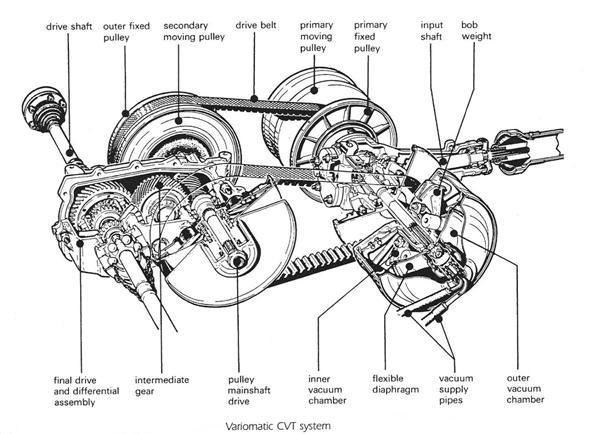 drive shaft

outer fixed pulley

secondary moving pulley

drive belt

primary moving pulley

primary fixed pulley

input shaft

bob weight

final drive and differential assembly

intermediate gear

pulley mainshaft drive

inner vacuum chamber

flexible diaphragm

vacuum supply pipes

outer vacuum chamber

Variomatic CVT system