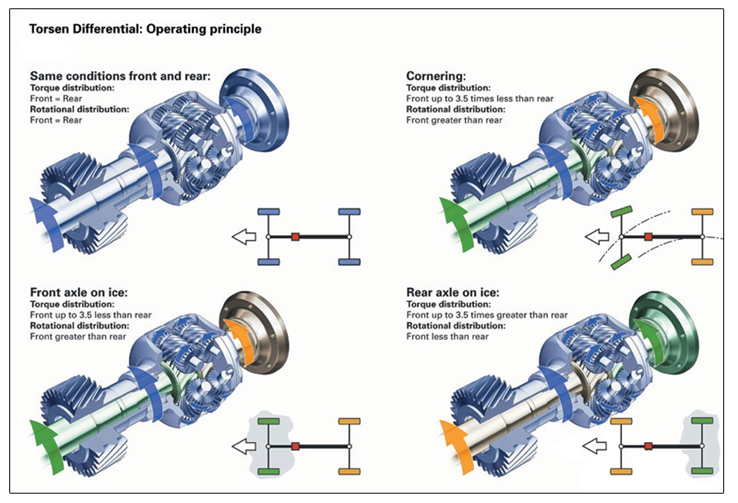 Torsen Differential: Operating principle

Same conditions front and rear:
Torque distribution:
Front = Rear
Rotational distribution:
Front = Rear

Cornering:
Torque distribution:
Front up to 3.5 times less than rear
Rotational distribution:
Front greater than rear

Front axle on ice:
Torque distribution:
Front up to 3.5 less than rear
Rotational distribution:
Front greater than rear

Rear axle on ice:
Torque distribution:
Front up to 3.5 times greater than rear
Rotational distribution:
Front less than rear