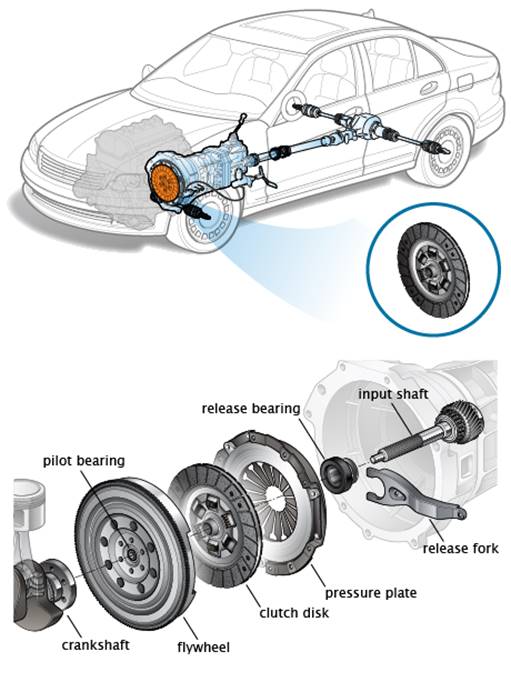 input shaft

release bearing

pilot bearing

release fork

pressure plate

clutch disk

crankshaft

flywheel