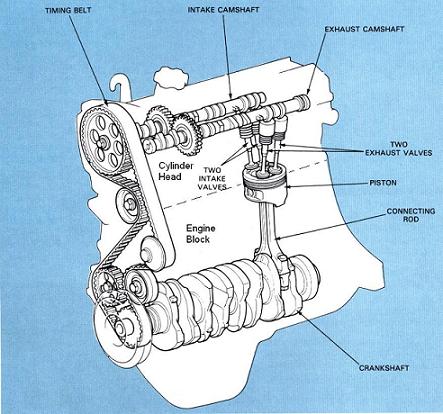 TIMING BELT
INTAKE CAMSHAFT
EXHAUST CAMSHAFT
TWO EXHAUST VALVES
Cylinder Head
TWO INTAKE VALVES
PISTON
CONNECTING ROD
Engine Block
CRANKSHAFT